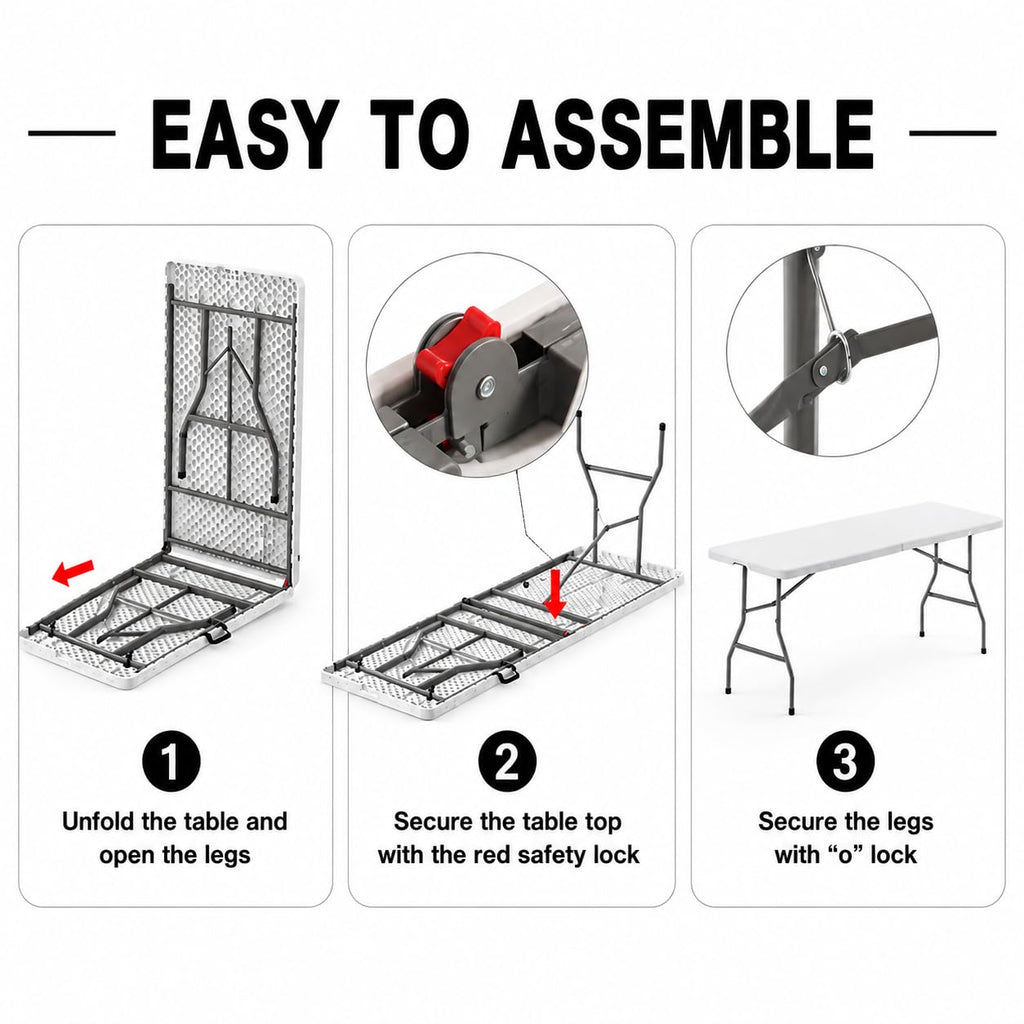 EASY TO ASSEMBLE

1

Unfold the table and open the legs

2

Secure the table top with the red safety lock

3

Secure the legs with “o” lock