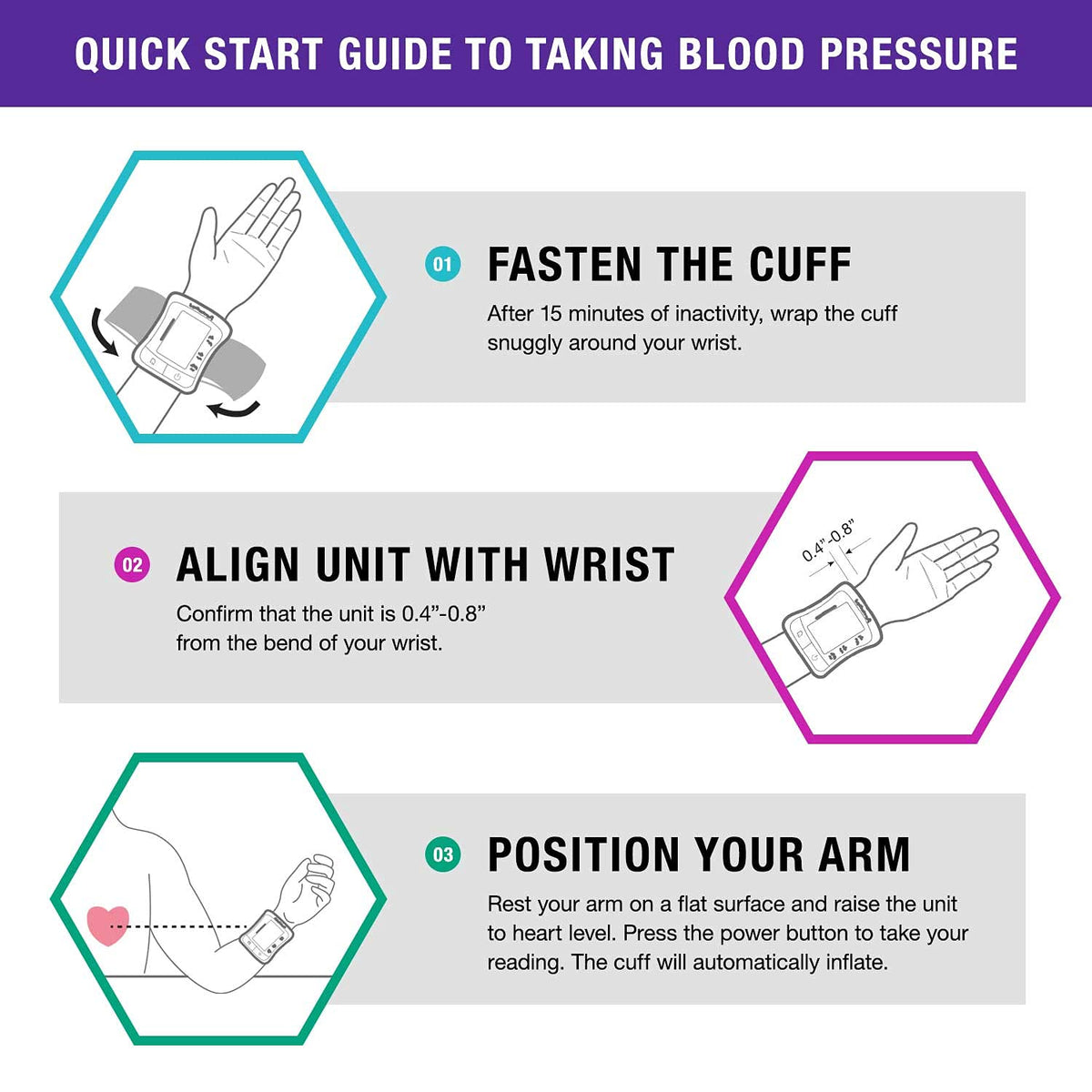 QUICK START GUIDE TO TAKING BLOOD PRESSURE

01 FASTEN THE CUFF

After 15 minutes of inactivity, wrap the cuff snuggly around your wrist.

02 ALIGN UNIT WITH WRIST

Confirm that the unit is 0.4”-0.8” from the bend of your wrist.

0.4”-0.8”

03 POSITION YOUR ARM

Rest your arm on a flat surface and raise the unit to heart level. Press the power button to take your reading. The cuff will automatically inflate.